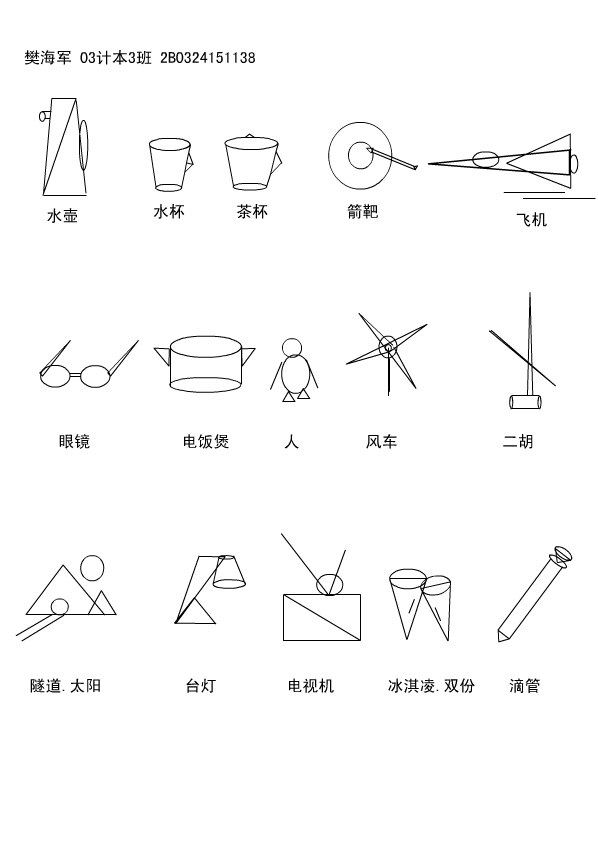 樊海军 03计本3班 2B0324151138

水壶 水杯 茶杯 箭靶 飞机

眼镜 电饭煲 人 风车 二胡

隧道.太阳 台灯 电视机 冰淇凌.双份 滴管